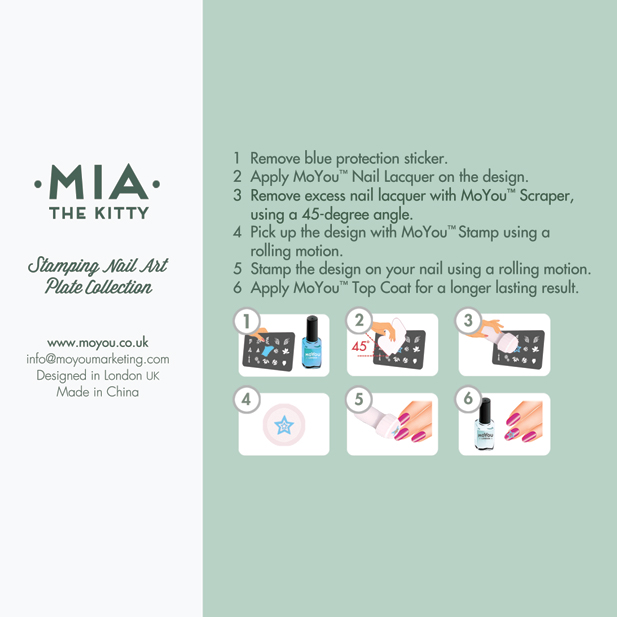 ·MIA·
THE KITTY

Stamping Nail Art Plate Collection

www.moyou.co.uk
info@moyoumarketing.com
Designed in London UK
Made in China

1 Remove blue protection sticker.
2 Apply MoYou™ Nail Lacquer on the design.
3 Remove excess nail lacquer with MoYou™ Scraper, using a 45-degree angle.
4 Pick up the design with MoYou™ Stamp using a rolling motion.
5 Stamp the design on your nail using a rolling motion.
6 Apply MoYou™ Top Coat for a longer lasting result.

1
MoYou
2
45°
3
4
5
6
MoYou